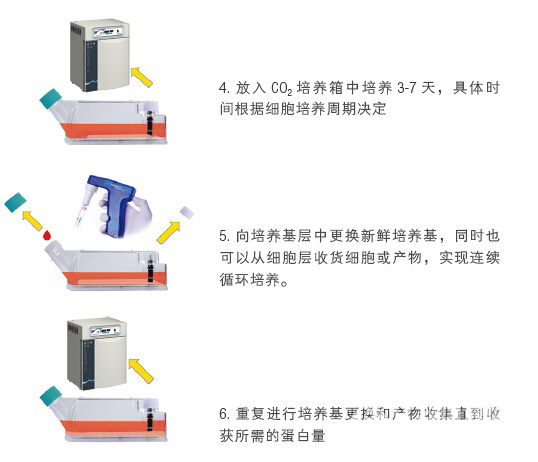 4. 放入 $CO_2$ 培养箱中培养 3-7 天，具体时间根据细胞培养周期决定

5. 向培养基层中更换新鲜培养基，同时也可以从细胞层收货细胞或产物，实现连续循环培养。

6. 重复进行培养基更换和产物收集直到收获所需的蛋白量