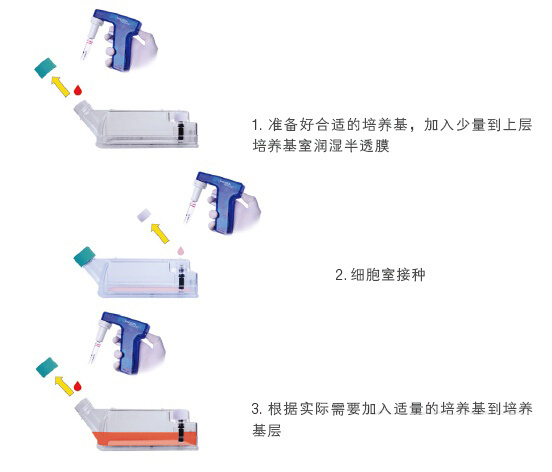 1. 准备好合适的培养基，加入少量到上层培养基室润湿半透膜

2. 细胞室接种

3. 根据实际需要加入适量的培养基到培养基层